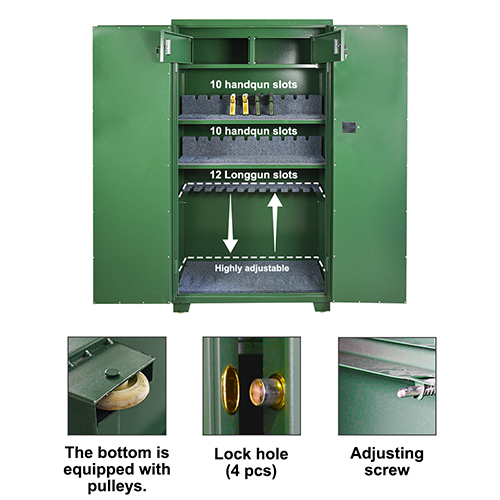 10 handqun slots

10 handqun slots

12 Longgun slots

Highly adjustable

The bottom is equipped with pulleys.

Lock hole (4 pcs)

Adjusting screw